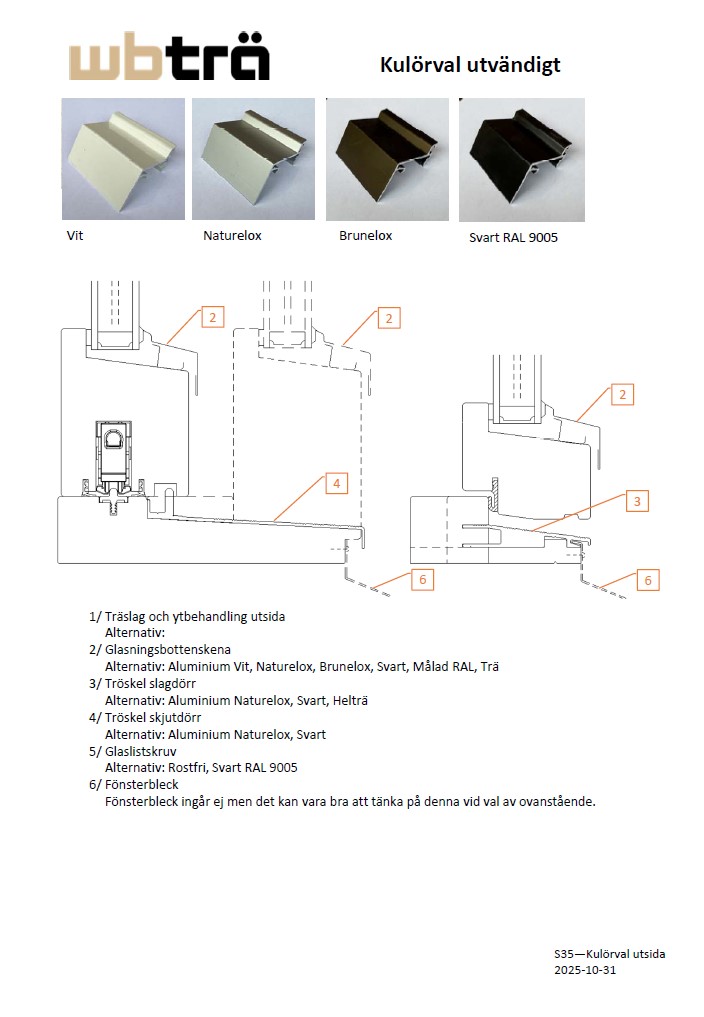 wbträ

Kulörval utvändigt

Vit

Naturelox

Brunelox

Svart RAL 9005

2

2

2

4

3

6

6

1/ Träslag och ytbehandling utsida
Alternativ:
2/ Glasningsbottenskena
Alternativ: Aluminium Vit, Naturelox, Brunelox, Svart, Målad RAL, Trä
3/ Tröskel slagdörr
Alternativ: Aluminium Naturelox, Svart, Helträ
4/ Tröskel skjutdörr
Alternativ: Aluminium Naturelox, Svart
5/ Glaslistskruv
Alternativ: Rostfri, Svart RAL 9005
6/ Fönsterbleck
Fönsterbleck ingår ej men det kan vara bra att tänka på denna vid val av ovanstående.

S35—Kulörval utsida
2025-10-31