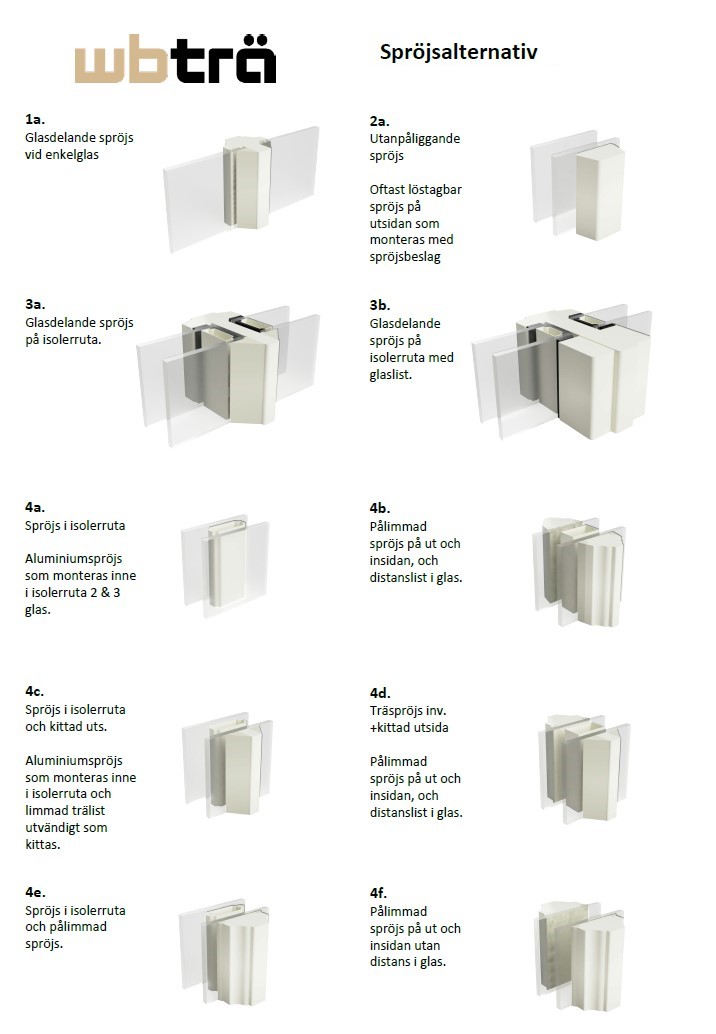 wbträ

Spröjsalternativ

1a.
Glasdelande spröjs vid enkelglas

2a.
Utanpåliggande spröjs

Oftast löstagbar spröjs på utsidan som monteras med spröjsbeslag

3a.
Glasdelande spröjs på isolerruta.

3b.
Glasdelande spröjs på isolerruta med glaslist.

4a.
Spröjs i isolerruta

Aluminiumspröjs som monteras inne i isolerruta 2 & 3 glas.

4b.
Pålimmad spröjs på ut och insidan, och distanslist i glas.

4c.
Spröjs i isolerruta och kittad uts.

Aluminiumspröjs som monteras inne i isolerruta och limmad trälist utvändigt som kittas.

4d.
Träspröjs inv. +kittad utsida

Pålimmad spröjs på ut och insidan, och distanslist i glas.

4e.
Spröjs i isolerruta och pålimmad spröjs.

4f.
Pålimmad spröjs på ut och insidan utan distans i glas.